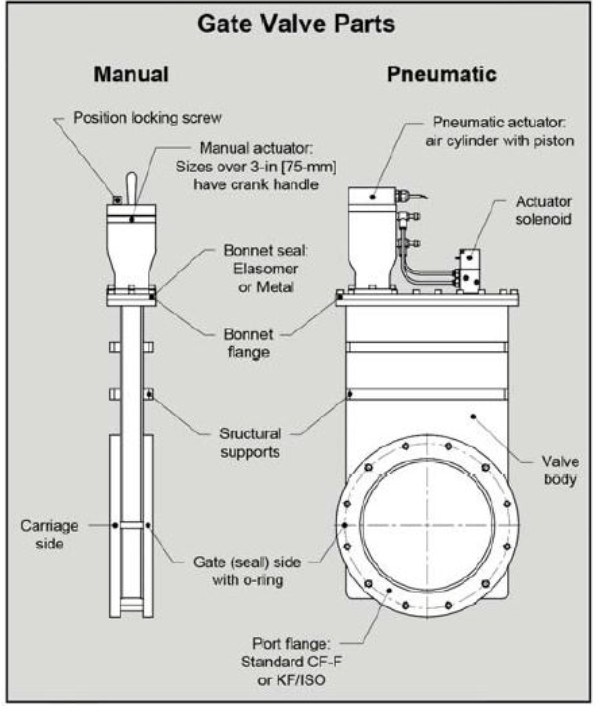 Gate Valve Parts

Manual

Pneumatic

Position locking screw

Manual actuator: Sizes over 3-in [75-mm] have crank handle

Pneumatic actuator: air cylinder with piston

Actuator solenoid

Bonnet seal: Elasomer or Metal

Bonnet flange

Sructural supports

Valve body

Carriage side

Gate (seal) side with o-ring

Port flange: Standard CF-F or KF/ISO